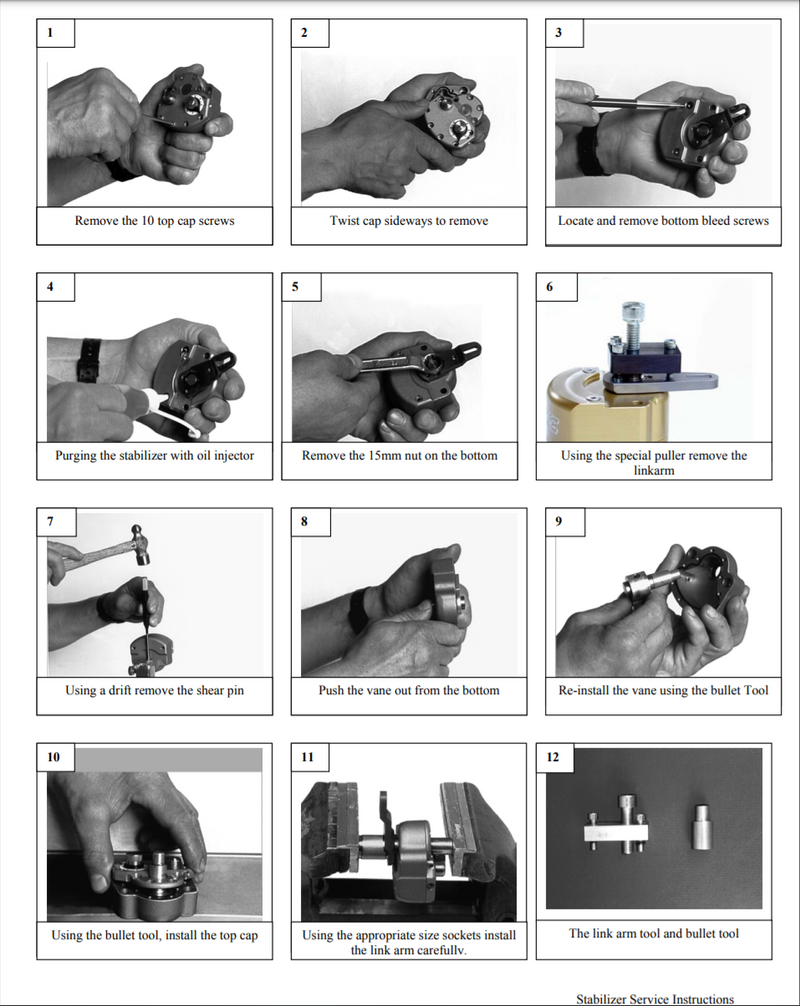 1

Remove the 10 top cap screws

2

Twist cap sideways to remove

3

Locate and remove bottom bleed screws

4

Purging the stabilizer with oil injector

5

Remove the 15mm nut on the bottom

6

Using the special puller remove the linkarm

7

Using a drift remove the shear pin

8

Push the vane out from the bottom

9

Re-install the vane using the bullet Tool

10

Using the bullet tool, install the top cap

11

Using the appropriate size sockets install the link arm carefully.

12

The link arm tool and bullet tool

Stabilizer Service Instructions